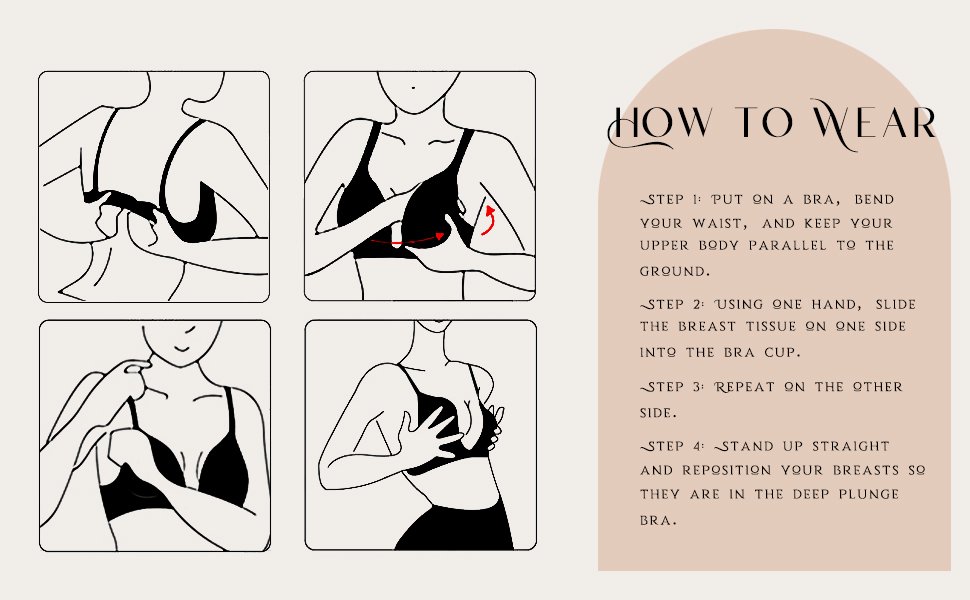 HOW TO WEAR

STEP 1: PUT ON A BRA, BEND YOUR WAIST, AND KEEP YOUR UPPER BODY PARALLEL TO THE GROUND.

STEP 2: USING ONE HAND, SLIDE THE BREAST TISSUE ON ONE SIDE INTO THE BRA CUP.

STEP 3: REPEAT ON THE OTHER SIDE.

STEP 4: STAND UP STRAIGHT AND REPOSITION YOUR BREASTS SO THEY ARE IN THE DEEP PLUNGE BRA.