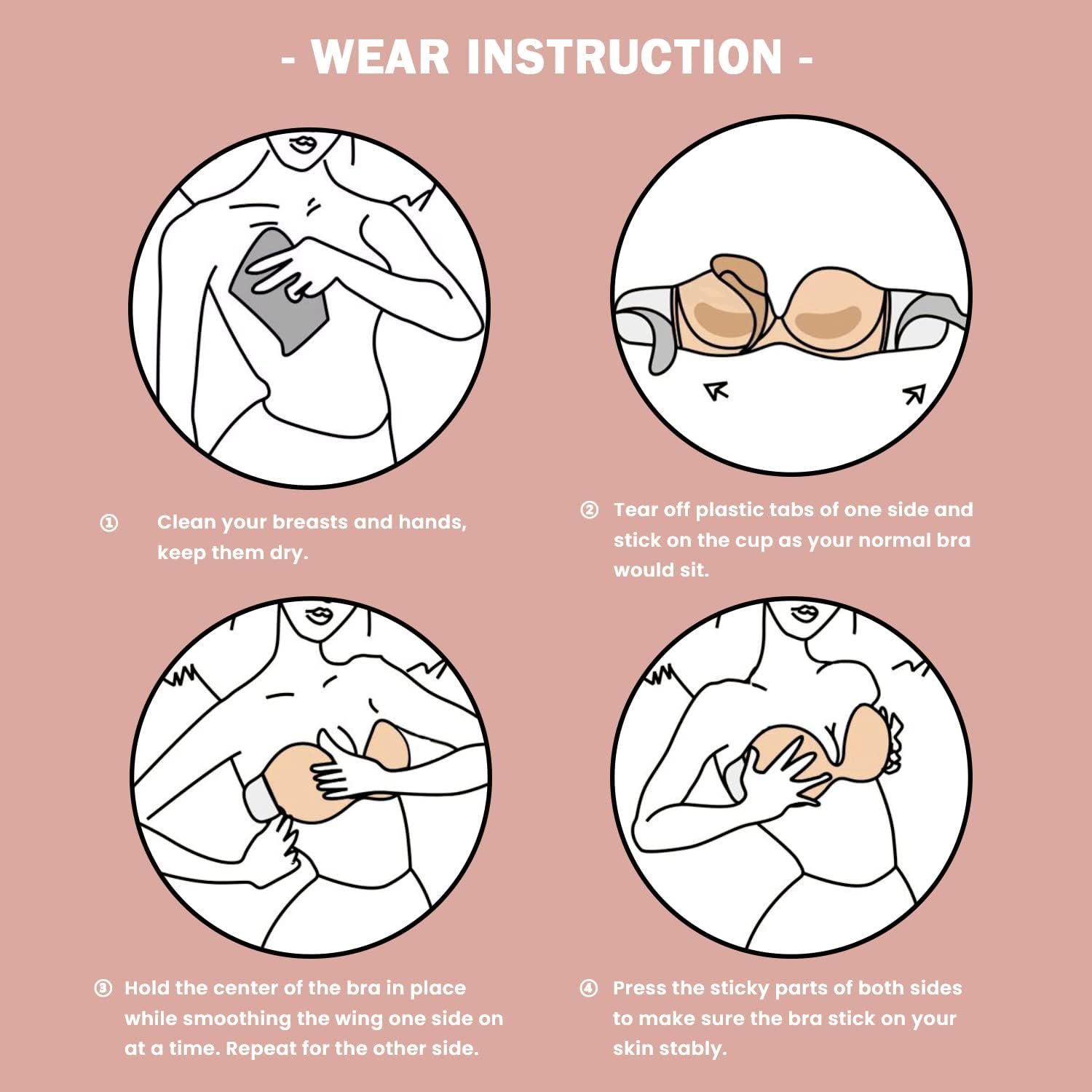 - WEAR INSTRUCTION -

① Clean your breasts and hands, keep them dry.

② Tear off plastic tabs of one side and stick on the cup as your normal bra would sit.

③ Hold the center of the bra in place while smoothing the wing one side on at a time. Repeat for the other side.

④ Press the sticky parts of both sides to make sure the bra stick on your skin stably.