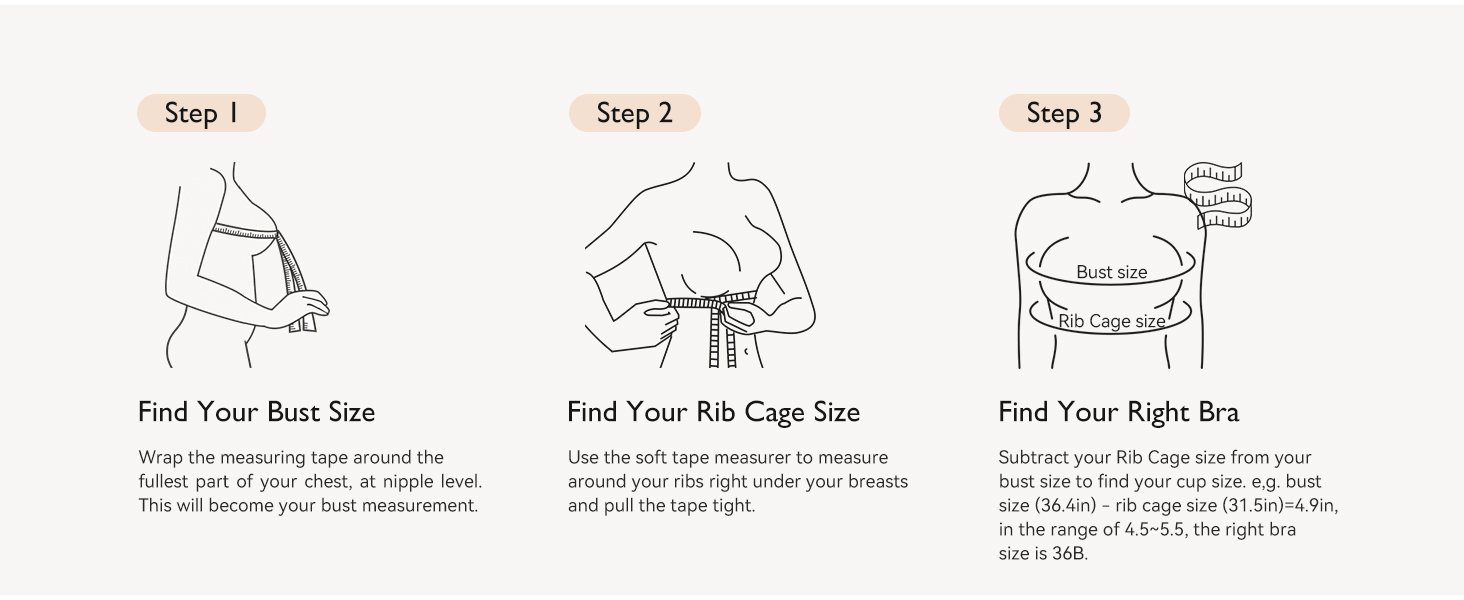 Step 1

Find Your Bust Size

Wrap the measuring tape around the fullest part of your chest, at nipple level. This will become your bust measurement.

Step 2

Find Your Rib Cage Size

Use the soft tape measurer to measure around your ribs right under your breasts and pull the tape tight.

Step 3

Bust size

Rib Cage size

Find Your Right Bra

Subtract your Rib Cage size from your bust size to find your cup size. e,g. bust size (36.4in) - rib cage size (31.5in)=4.9in, in the range of 4.5~5.5, the right bra size is 36B.