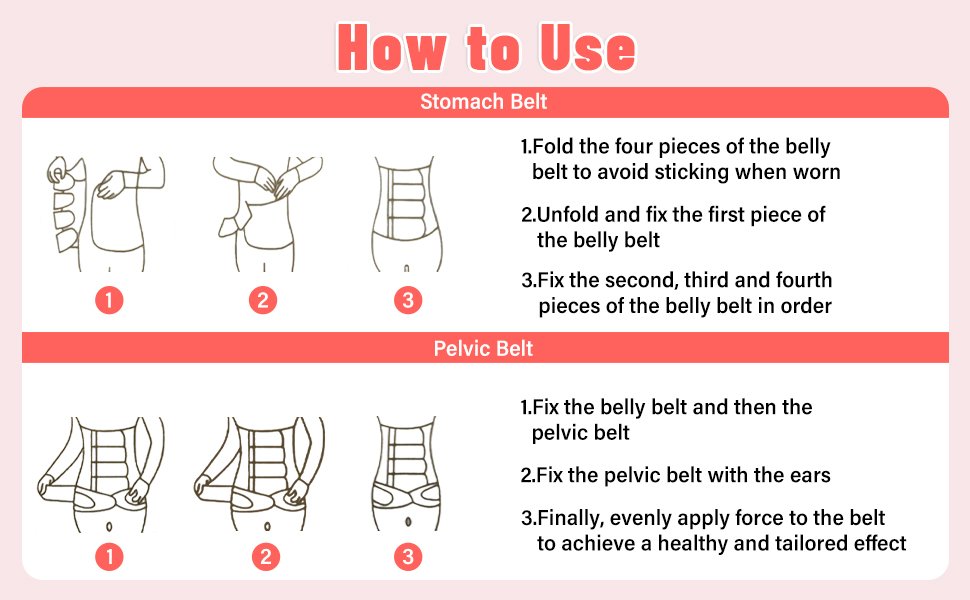 How to Use

Stomach Belt

1

2

3

1.Fold the four pieces of the belly belt to avoid sticking when worn

2.Unfold and fix the first piece of the belly belt

3.Fix the second, third and fourth pieces of the belly belt in order

Pelvic Belt

1

2

3

1.Fix the belly belt and then the pelvic belt

2.Fix the pelvic belt with the ears

3.Finally, evenly apply force to the belt to achieve a healthy and tailored effect