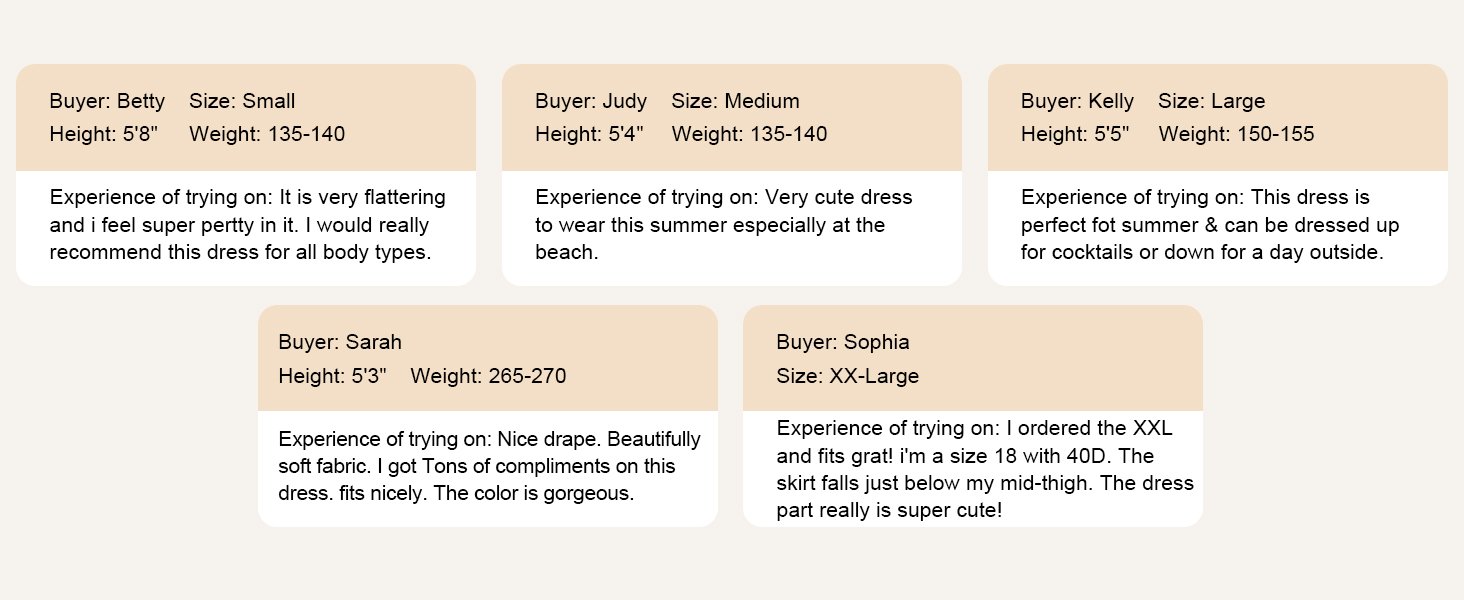 Buyer: Betty Size: Small
Height: 5'8" Weight: 135-140

Experience of trying on: It is very flattering and i feel super pertty in it. I would really recommend this dress for all body types.

Buyer: Judy Size: Medium
Height: 5'4" Weight: 135-140

Experience of trying on: Very cute dress to wear this summer especially at the beach.

Buyer: Kelly Size: Large
Height: 5'5" Weight: 150-155

Experience of trying on: This dress is perfect fot summer & can be dressed up for cocktails or down for a day outside.

Buyer: Sarah
Height: 5'3" Weight: 265-270

Experience of trying on: Nice drape. Beautifully soft fabric. I got Tons of compliments on this dress. fits nicely. The color is gorgeous.

Buyer: Sophia
Size: XX-Large

Experience of trying on: I ordered the XXL and fits grat! i'm a size 18 with 40D. The skirt falls just below my mid-thigh. The dress part really is super cute!